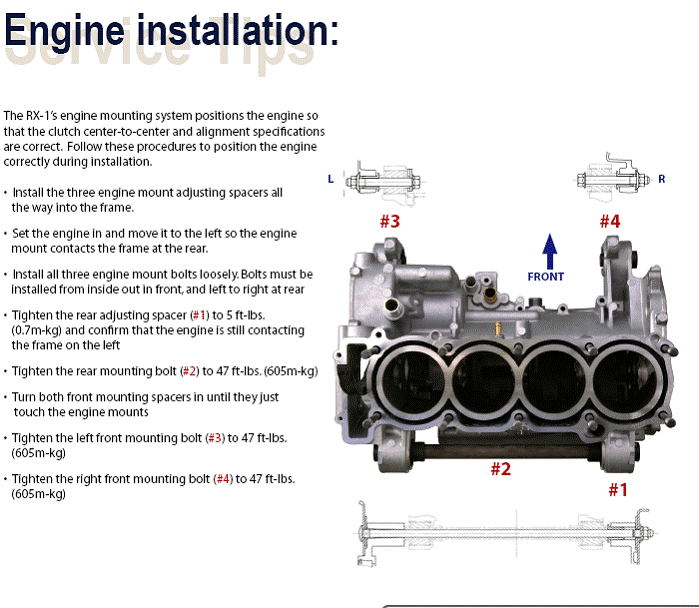 Engine installation:

Service Tips

The RX-1's engine mounting system positions the engine so that the clutch center-to-center and alignment specifications are correct. Follow these procedures to position the engine correctly during installation.

• Install the three engine mount adjusting spacers all the way into the frame.

• Set the engine in and move it to the left so the engine mount contacts the frame at the rear.

• Install all three engine mount bolts loosely. Bolts must be installed from inside out in front, and left to right at rear

• Tighten the rear adjusting spacer (#1) to 5 ft-lbs. (0.7m-kg) and confirm that the engine is still contacting the frame on the left

• Tighten the rear mounting bolt (#2) to 47 ft-lbs. (605m-kg)

• Turn both front mounting spacers in until they just touch the engine mounts

• Tighten the left front mounting bolt (#3) to 47 ft-lbs. (605m-kg)

• Tighten the right front mounting bolt (#4) to 47 ft-lbs. (605m-kg)

L

R

#3

#4

FRONT

#2

#1